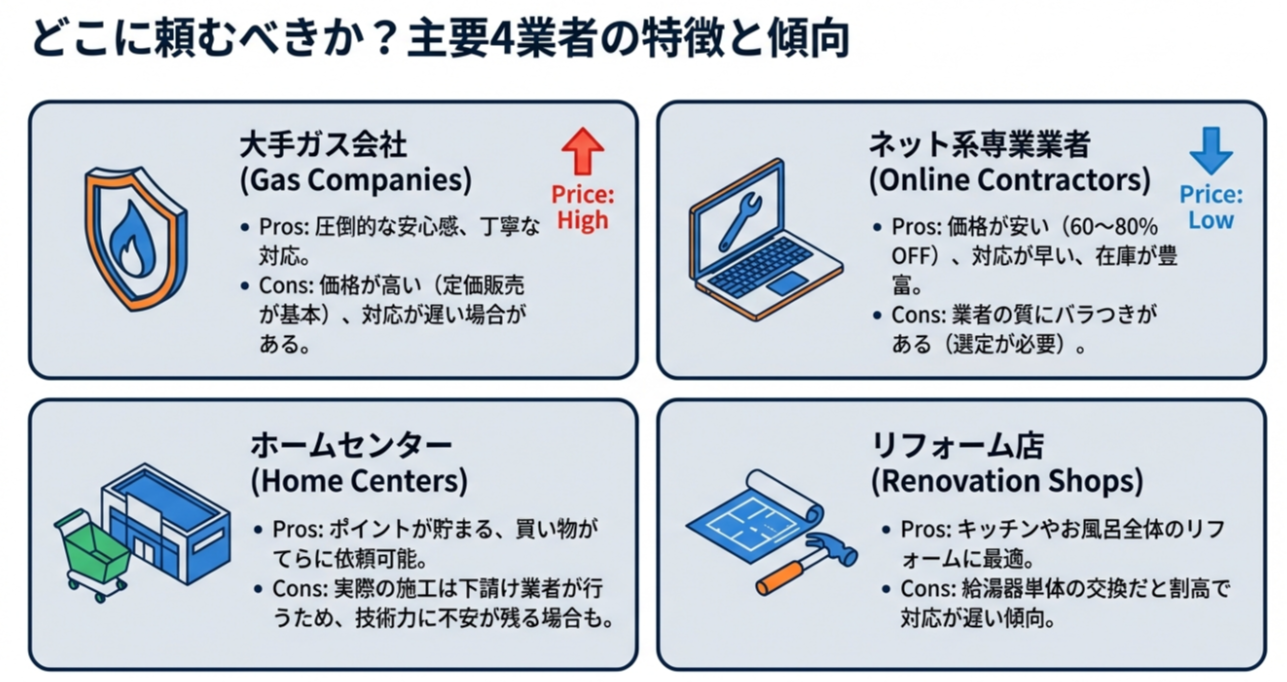 どこに頼むべきか？主要4業者の特徴と傾向

大手ガス会社
(Gas Companies)

Price: High

• Pros: 圧倒的な安心感、丁寧な対応。
• Cons: 価格が高い（定価販売が基本）、対応が遅い場合がある。

ネット系専業業者
(Online Contractors)

Price: Low

• Pros: 価格が安い（60〜80% OFF）、対応が早い、在庫が豊富。
• Cons: 業者の質にバラつきがある（選定が必要）。

ホームセンター
(Home Centers)

• Pros: ポイントが貯まる、買い物がてらに依頼可能。
• Cons: 実際の施工は下請け業者が行うため、技術力に不安が残る場合も。

リフォーム店
(Renovation Shops)

• Pros: キッチンやお風呂全体のリフォームに最適。
• Cons: 給湯器単体の交換だと割高で対応が遅い傾向。